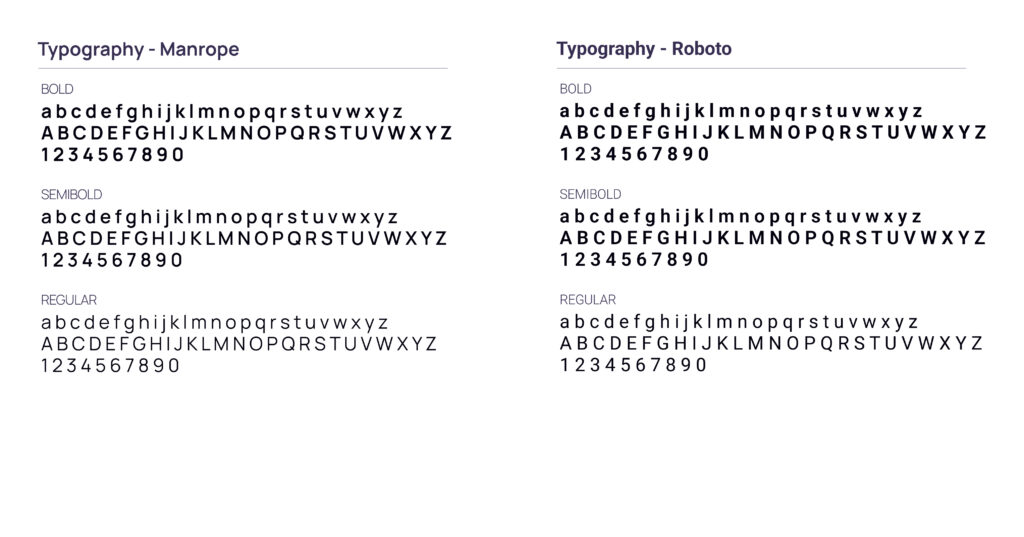 Typography - Manrope

BOLD
a b c d e f g h i j k l m n o p q r s t u v w x y z
A B C D E F G H I J K L M N O P Q R S T U V W X Y Z
1 2 3 4 5 6 7 8 9 0

SEMIBOLD
a b c d e f g h i j k l m n o p q r s t u v w x y z
A B C D E F G H I J K L M N O P Q R S T U V W X Y Z
1 2 3 4 5 6 7 8 9 0

REGULAR
a b c d e f g h i j k l m n o p q r s t u v w x y z
A B C D E F G H I J K L M N O P Q R S T U V W X Y Z
1 2 3 4 5 6 7 8 9 0

Typography - Roboto

BOLD
a b c d e f g h i j k l m n o p q r s t u v w x y z
A B C D E F G H I J K L M N O P Q R S T U V W X Y Z
1 2 3 4 5 6 7 8 9 0

SEMIBOLD
a b c d e f g h i j k l m n o p q r s t u v w x y z
A B C D E F G H I J K L M N O P Q R S T U V W X Y Z
1 2 3 4 5 6 7 8 9 0

REGULAR
a b c d e f g h i j k l m n o p q r s t u v w x y z
A B C D E F G H I J K L M N O P Q R S T U V W X Y Z
1 2 3 4 5 6 7 8 9 0